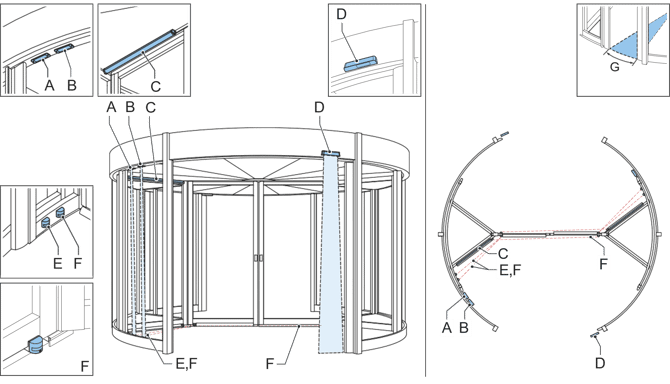 A B C D G A B C D E F F E,F F C E,F F A B D